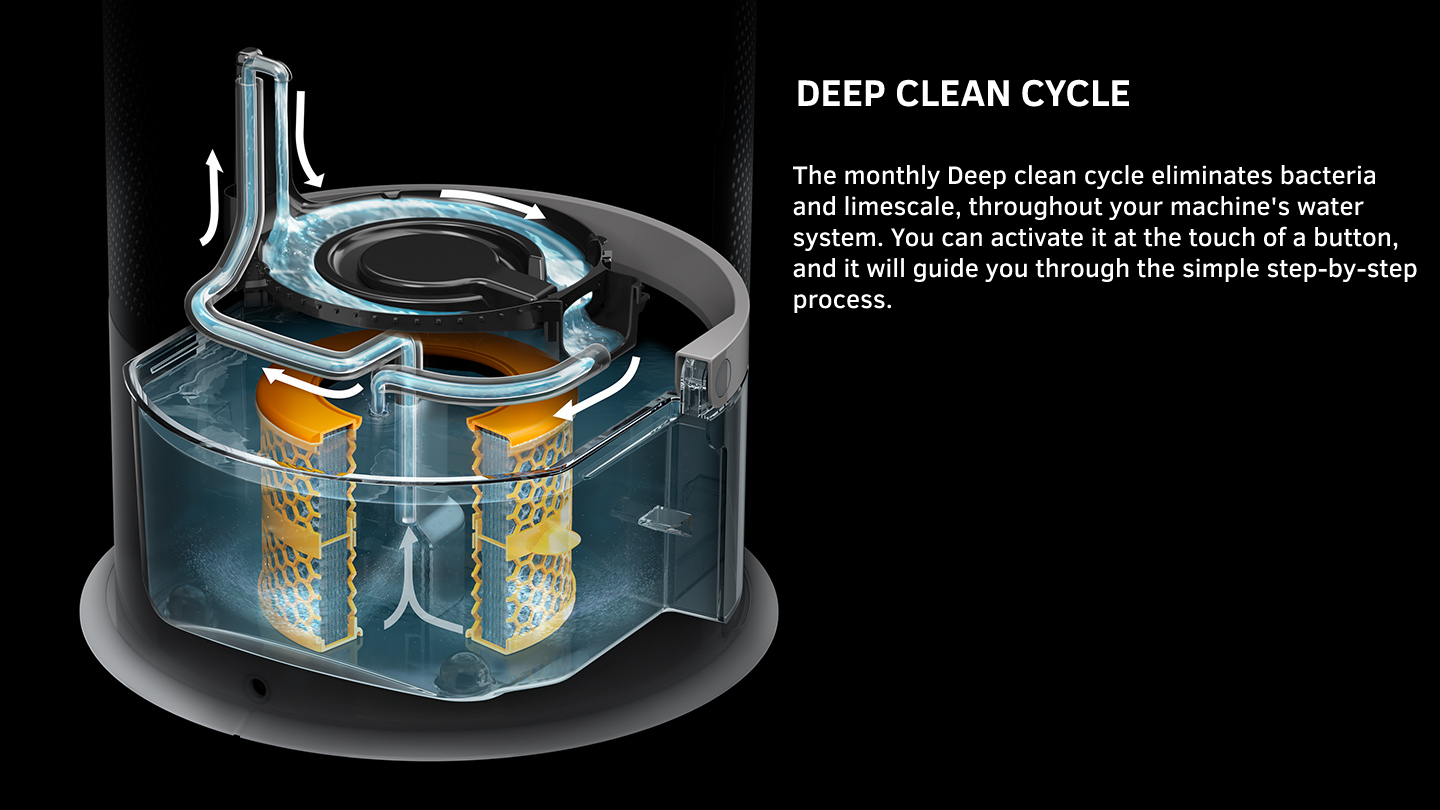 DEEP CLEAN CYCLE

The monthly Deep clean cycle eliminates bacteria and limescale, throughout your machine's water system. You can activate it at the touch of a button, and it will guide you through the simple step-by-step process.